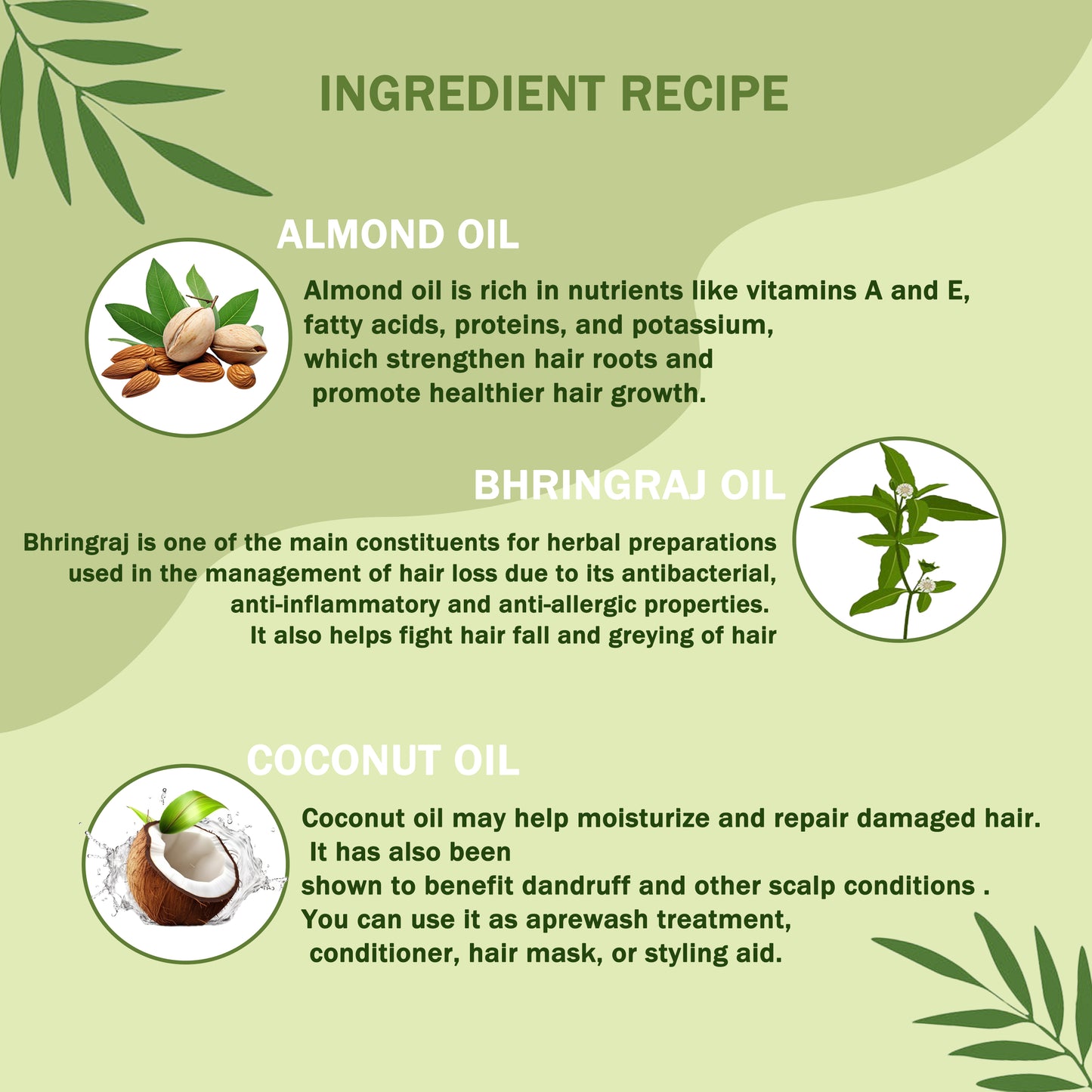 INGREDIENT RECIPE

ALMOND OIL

Almond oil is rich in nutrients like vitamins A and E, fatty acids, proteins, and potassium, which strengthen hair roots and promote healthier hair growth.

BHRINGRAJ OIL

Bhringraj is one of the main constituents for herbal preparations used in the management of hair loss due to its antibacterial, anti-inflammatory and anti-allergic properties. It also helps fight hair fall and greying of hair

COCONUT OIL

Coconut oil may help moisturize and repair damaged hair. It has also been shown to benefit dandruff and other scalp conditions . You can use it as aprewash treatment, conditioner, hair mask, or styling aid.